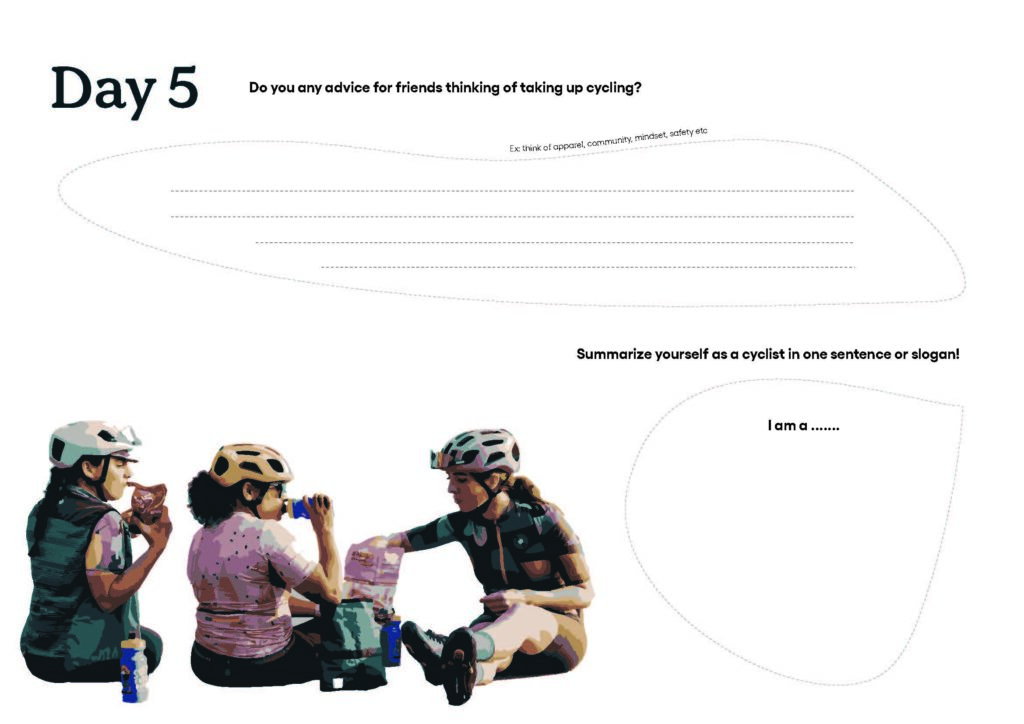 Day 5

Do you any advice for friends thinking of taking up cycling?

Ex: think of apparel, community, mindset, safety etc

Summarize yourself as a cyclist in one sentence or slogan!

I am a .......